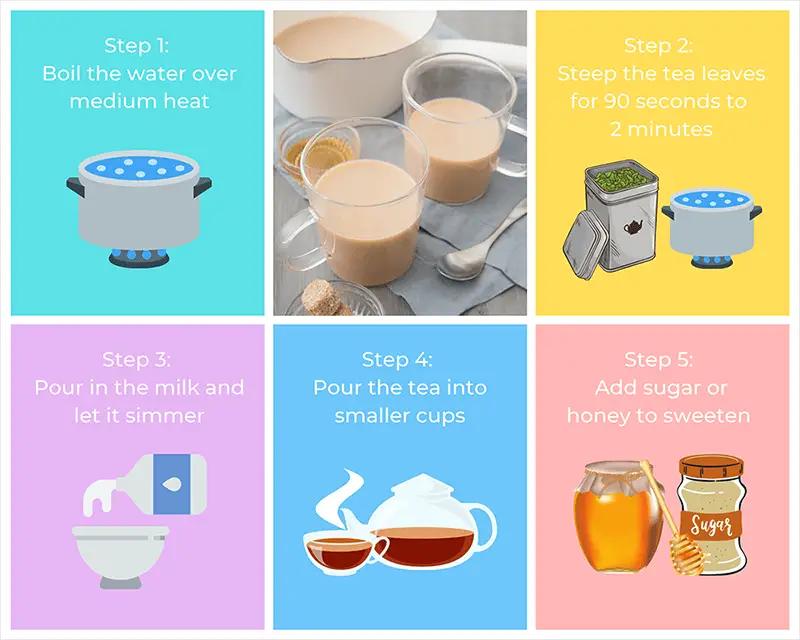 Step 1:
Boil the water over medium heat

Step 2:
Steep the tea leaves for 90 seconds to 2 minutes

Step 3:
Pour in the milk and let it simmer

Step 4:
Pour the tea into smaller cups

Step 5:
Add sugar or honey to sweeten

Sugar